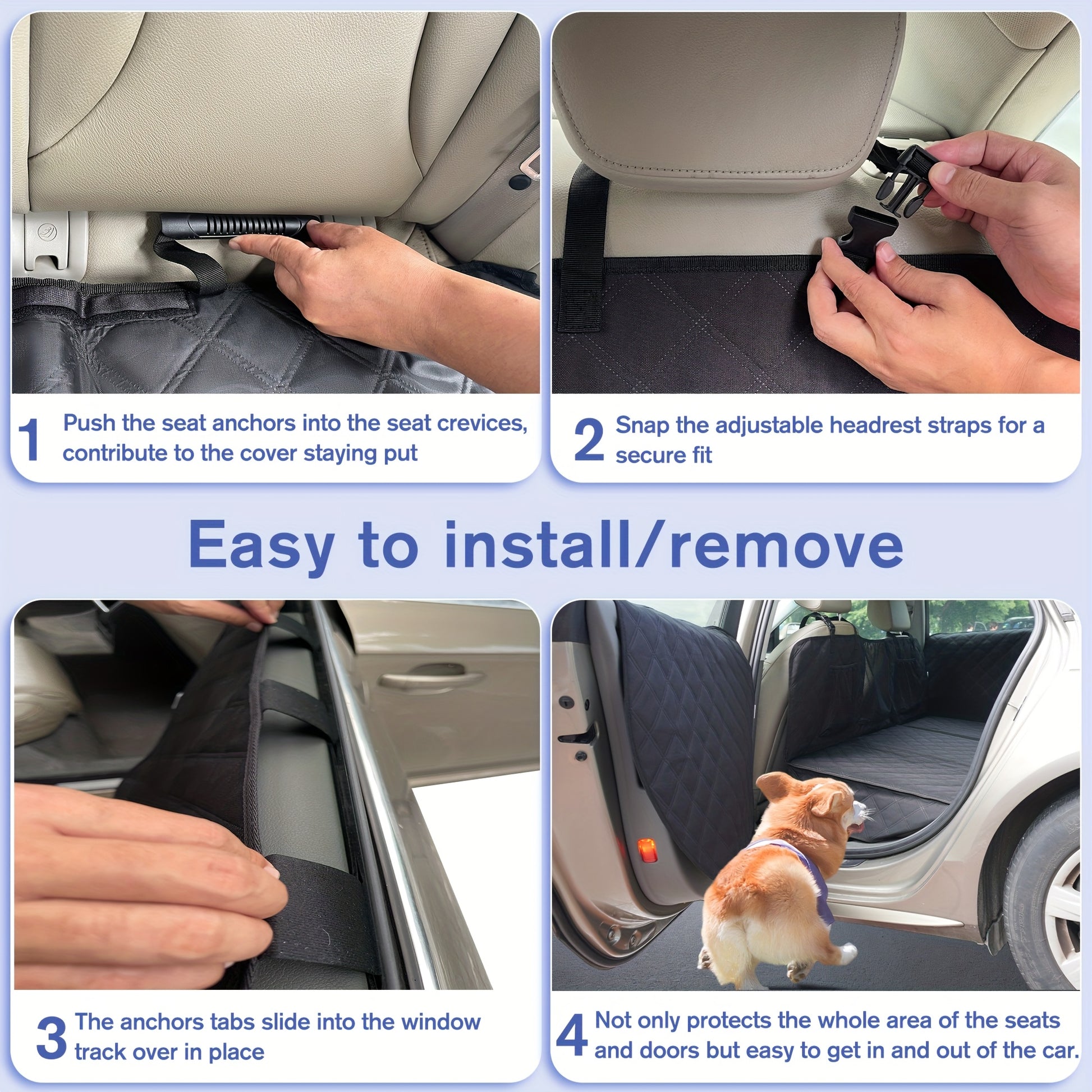 1 Push the seat anchors into the seat crevices, contribute to the cover staying put

2 Snap the adjustable headrest straps for a secure fit

Easy to install/remove

3 The anchors tabs slide into the window track over in place

4 Not only protects the whole area of the seats and doors but easy to get in and out of the car.