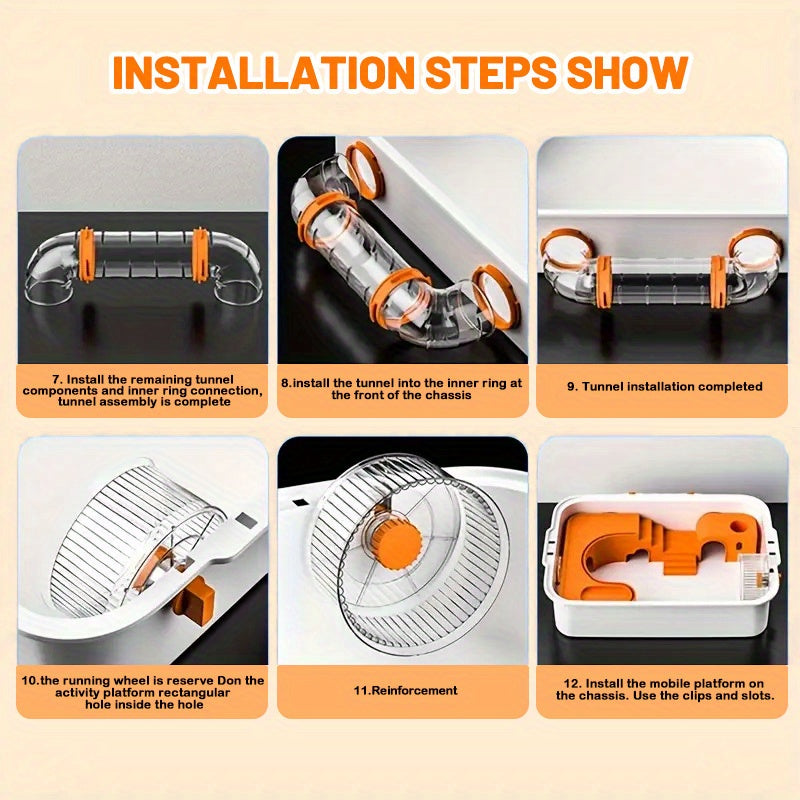 INSTALLATION STEPS SHOW

7. Install the remaining tunnel components and inner ring connection, tunnel assembly is complete

8.install the tunnel into the inner ring at the front of the chassis

9. Tunnel installation completed

10.the running wheel is reserve Don the activity platform rectangular hole inside the hole

11.Reinforcement

12. Install the mobile platform on the chassis. Use the clips and slots.