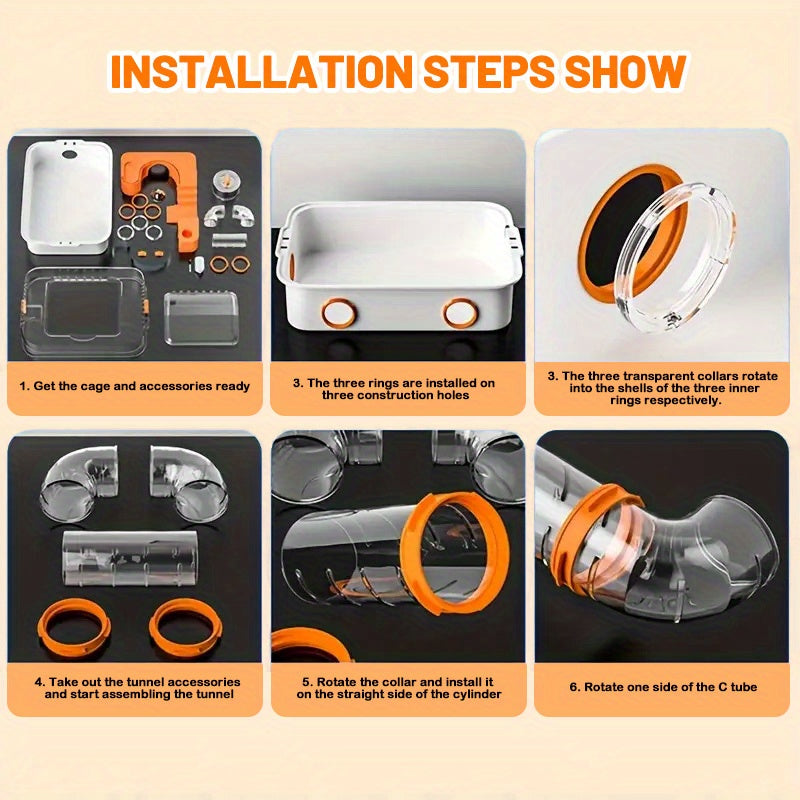 INSTALLATION STEPS SHOW

1. Get the cage and accessories ready

3. The three rings are installed on three construction holes

3. The three transparent collars rotate into the shells of the three inner rings respectively.

4. Take out the tunnel accessories and start assembling the tunnel

5. Rotate the collar and install it on the straight side of the cylinder

6. Rotate one side of the C tube