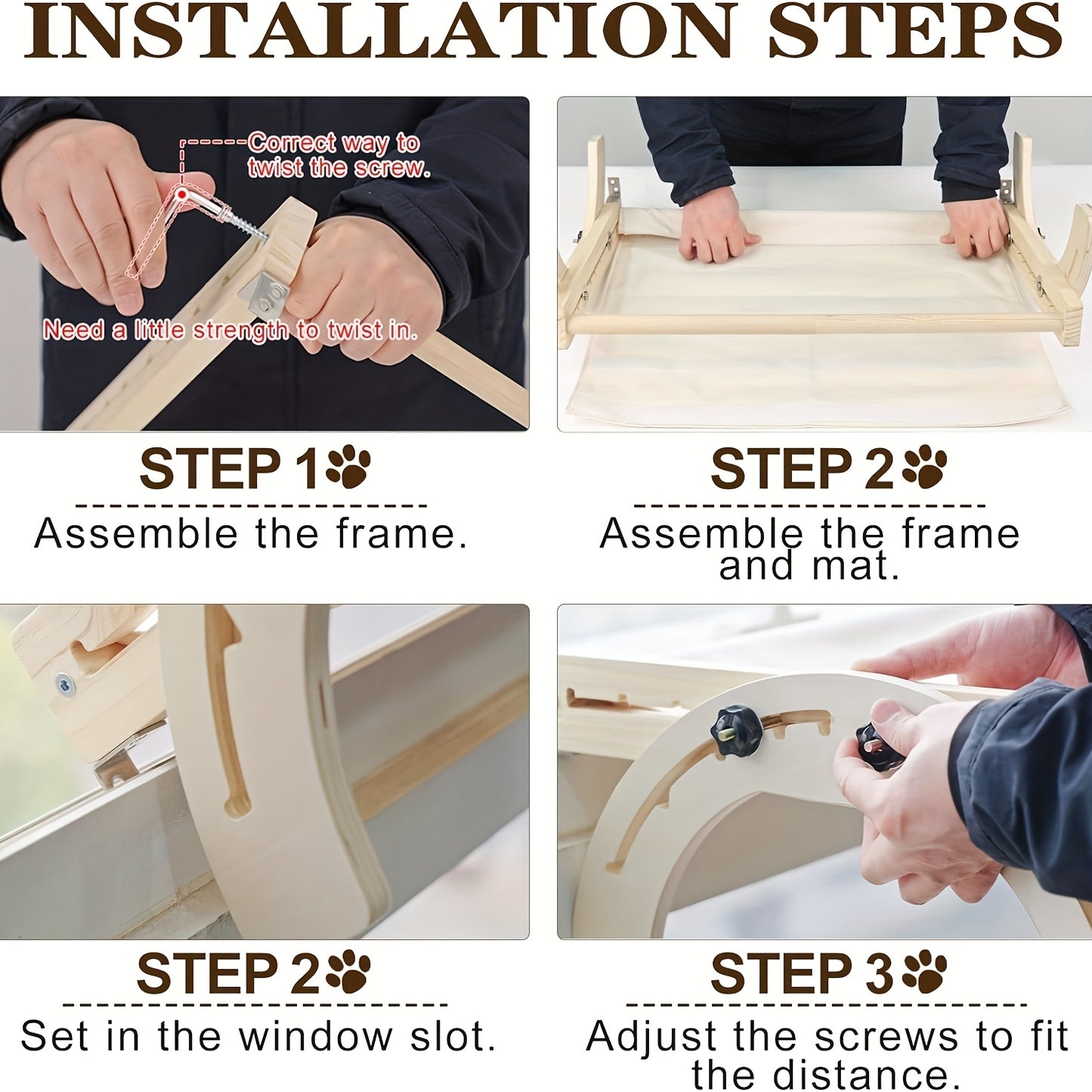 INSTALLATION STEPS

Correct way to twist the screw.

Need a little strength to twist in.

STEP 1

Assemble the frame.

STEP 2

Assemble the frame and mat.

STEP 2

Set in the window slot.

STEP 3

Adjust the screws to fit the distance.