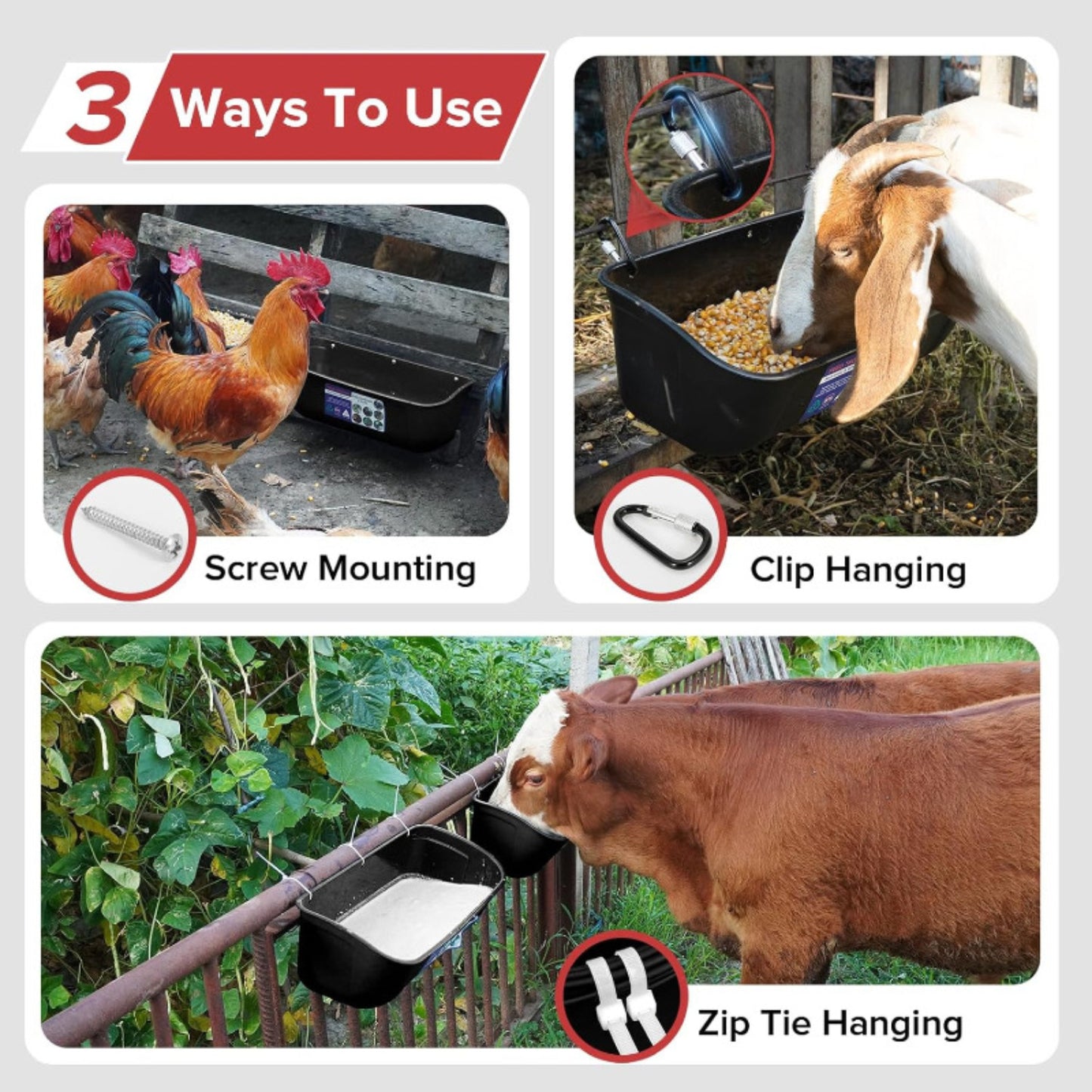 3 Ways To Use

Screw Mounting

Clip Hanging

Zip Tie Hanging