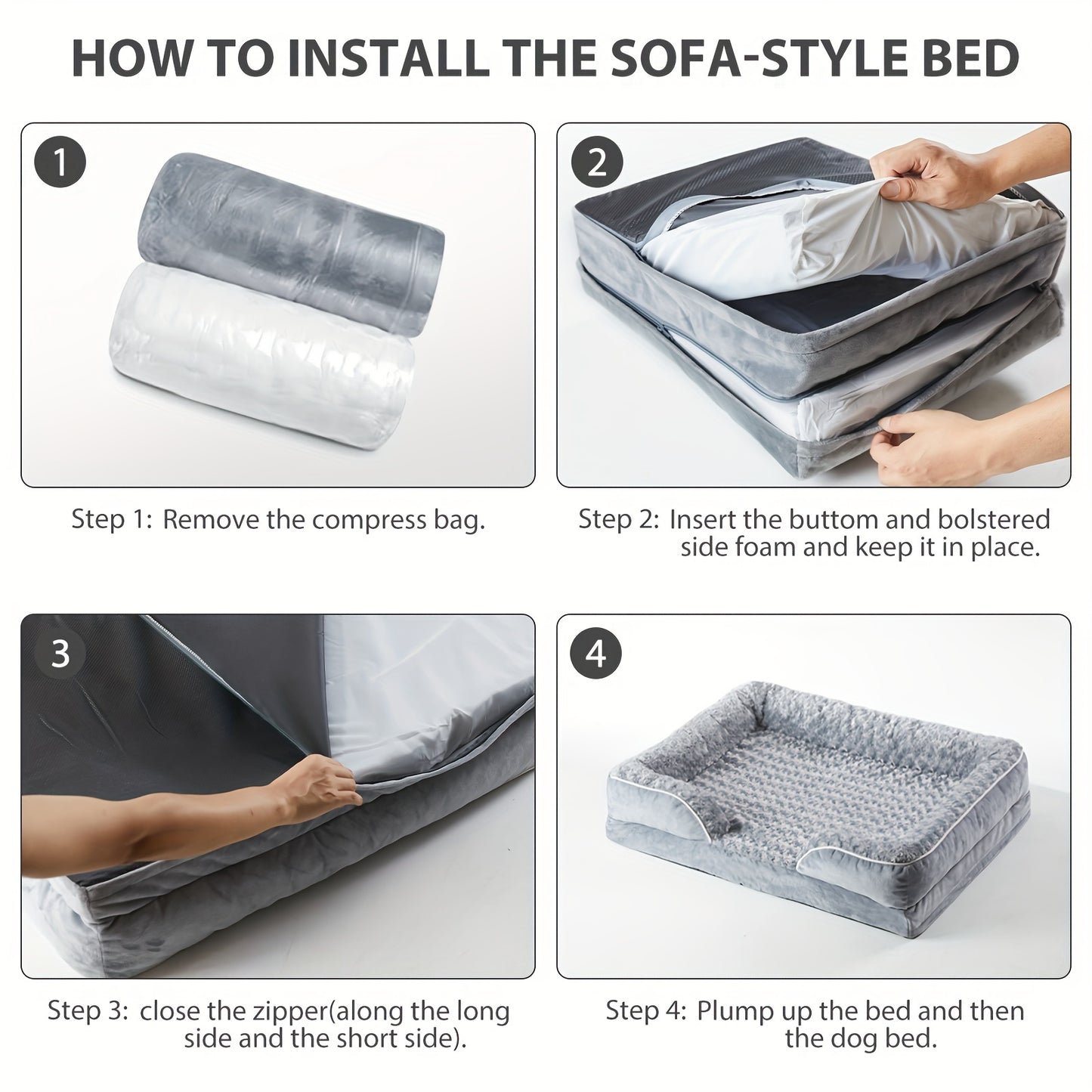 HOW TO INSTALL THE SOFA-STYLE BED

1

Step 1: Remove the compress bag.

2

Step 2: Insert the buttom and bolstered side foam and keep it in place.

3

Step 3: close the zipper(along the long side and the short side).

4

Step 4: Plump up the bed and then the dog bed.